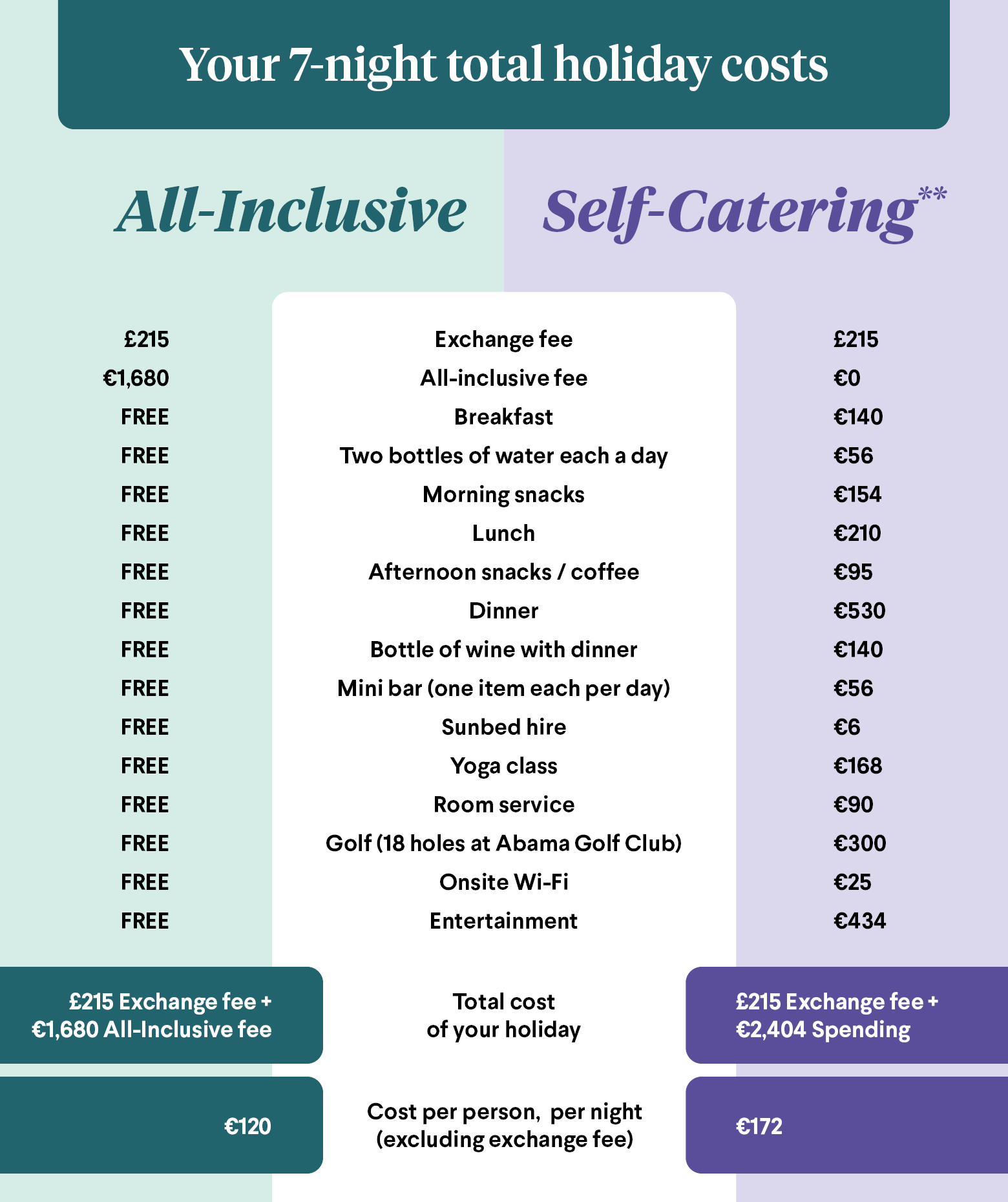 Your 7-night total holiday costs

| All-Inclusive | | Self-Catering** |
|---|---|---|
| £215 | Exchange fee | £215 |
| €1,680 | All-inclusive fee | €0 |
| FREE | Breakfast | €140 |
| FREE | Two bottles of water each a day | €56 |
| FREE | Morning snacks | €154 |
| FREE | Lunch | €210 |
| FREE | Afternoon snacks / coffee | €95 |
| FREE | Dinner | €530 |
| FREE | Bottle of wine with dinner | €140 |
| FREE | Mini bar (one item each per day) | €56 |
| FREE | Sunbed hire | €6 |
| FREE | Yoga class | €168 |
| FREE | Room service | €90 |
| FREE | Golf (18 holes at Abama Golf Club) | €300 |
| FREE | Onsite Wi-Fi | €25 |
| FREE | Entertainment | €434 |
| £215 Exchange fee + €1,680 All-Inclusive fee | Total cost of your holiday | £215 Exchange fee + €2,404 Spending |
| €120 | Cost per person, per night (excluding exchange fee) | €172 |